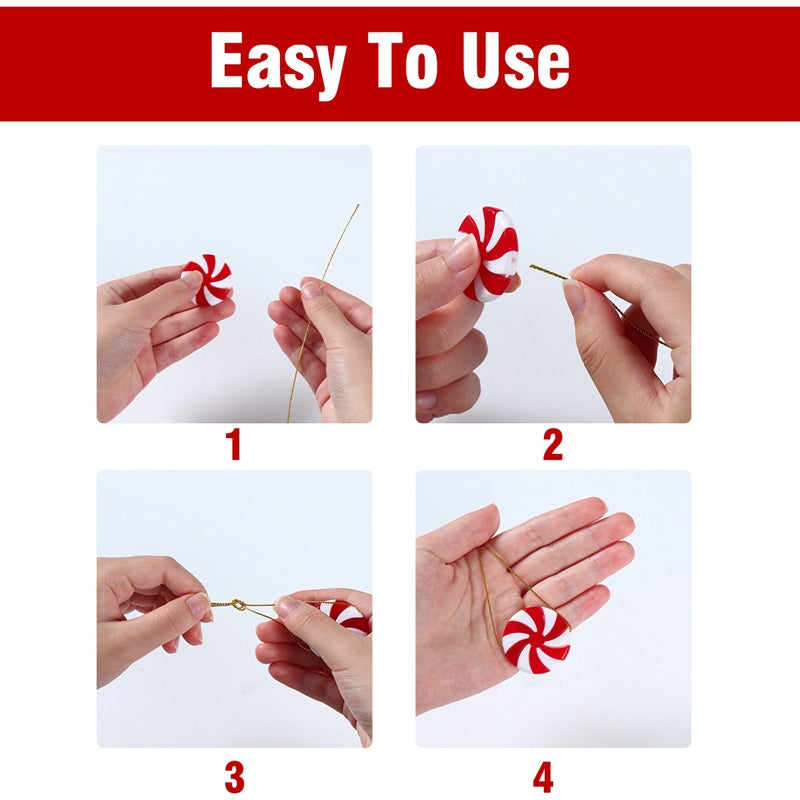 Easy To Use

1

2

3

4