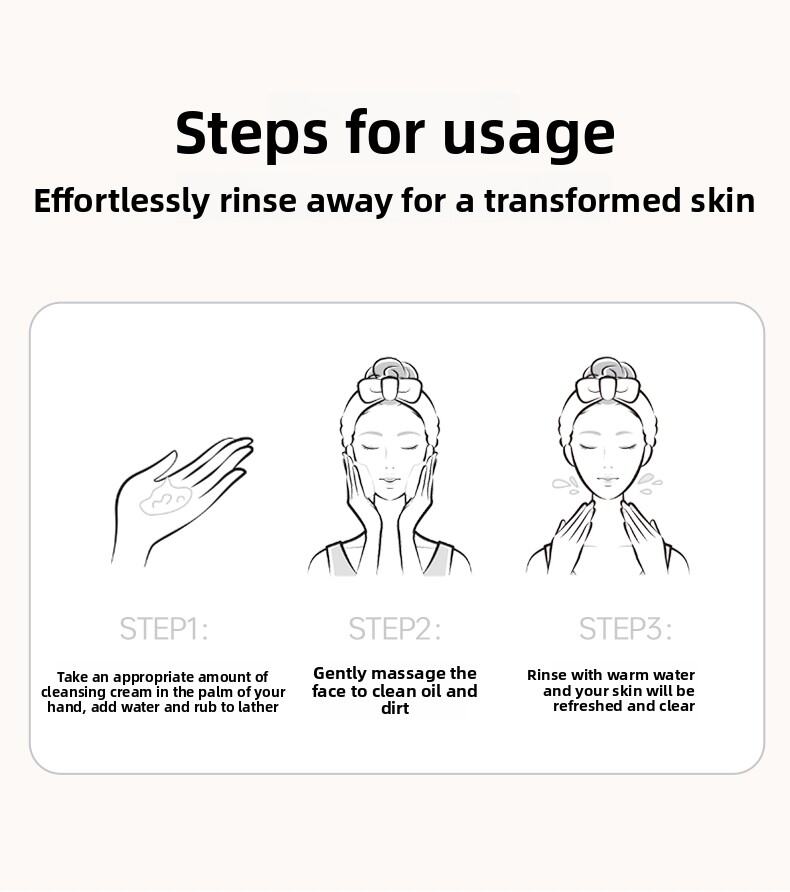 Steps for usage

Effortlessly rinse away for a transformed skin

STEP1:

Take an appropriate amount of cleansing cream in the palm of your hand, add water and rub to lather

STEP2:

Gently massage the face to clean oil and dirt

STEP3:

Rinse with warm water and your skin will be refreshed and clear