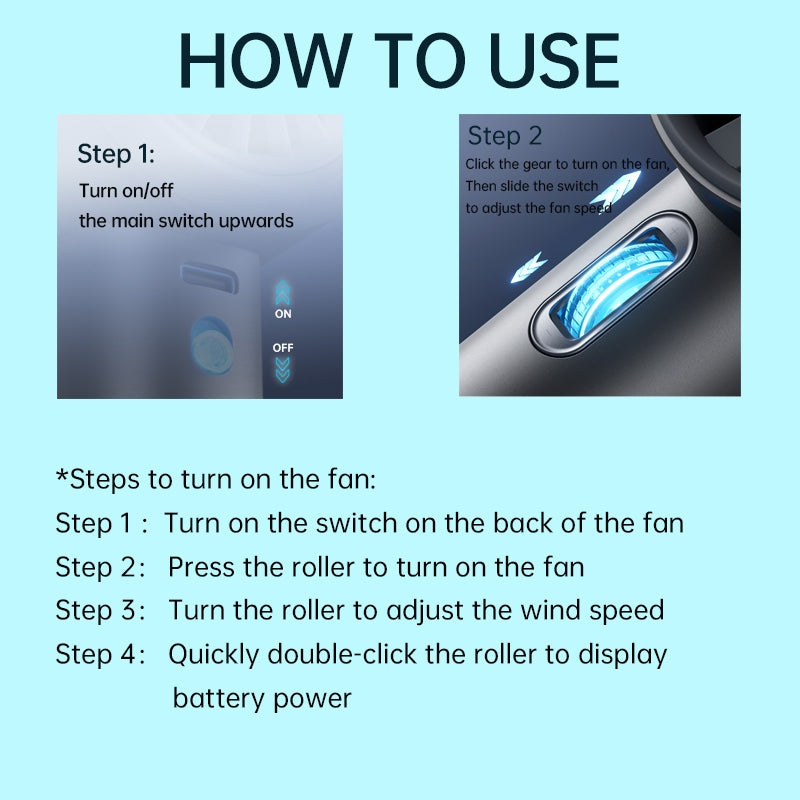 HOW TO USE

Step 1:
Turn on/off
the main switch upwards

ON

OFF

Step 2
Click the gear to turn on the fan,
Then slide the switch
to adjust the fan speed

*Steps to turn on the fan:
Step 1 : Turn on the switch on the back of the fan
Step 2: Press the roller to turn on the fan
Step 3: Turn the roller to adjust the wind speed
Step 4: Quickly double-click the roller to display battery power